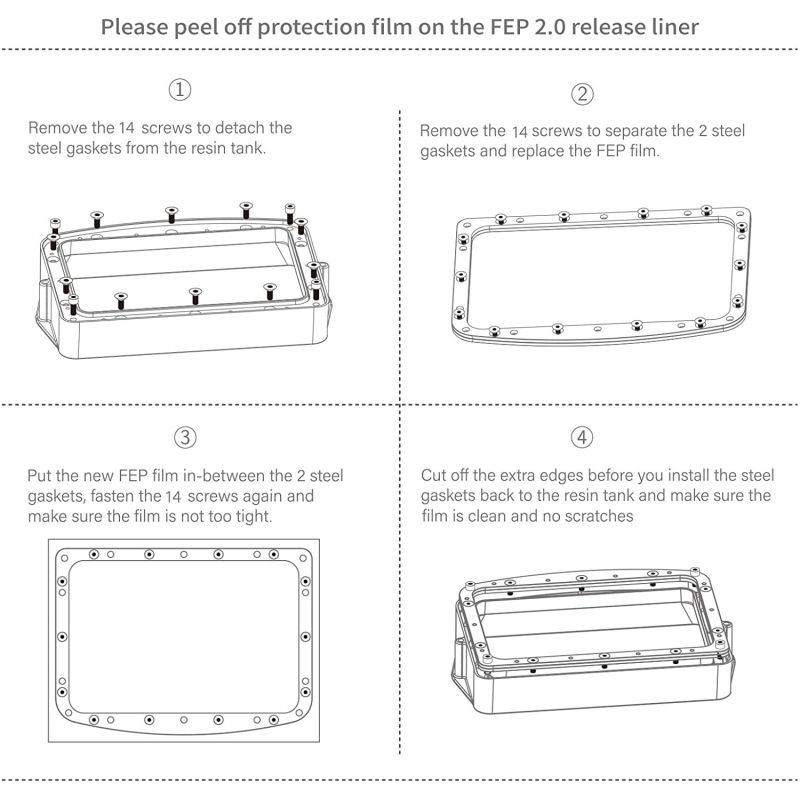 Please peel off protection film on the FEP 2.0 release liner

①

Remove the 14 screws to detach the steel gaskets from the resin tank.

②

Remove the 14 screws to separate the 2 steel gaskets and replace the FEP film.

③

Put the new FEP film in-between the 2 steel gaskets, fasten the 14 screws again and make sure the film is not too tight.

④

Cut off the extra edges before you install the steel gaskets back to the resin tank and make sure the film is clean and no scratches